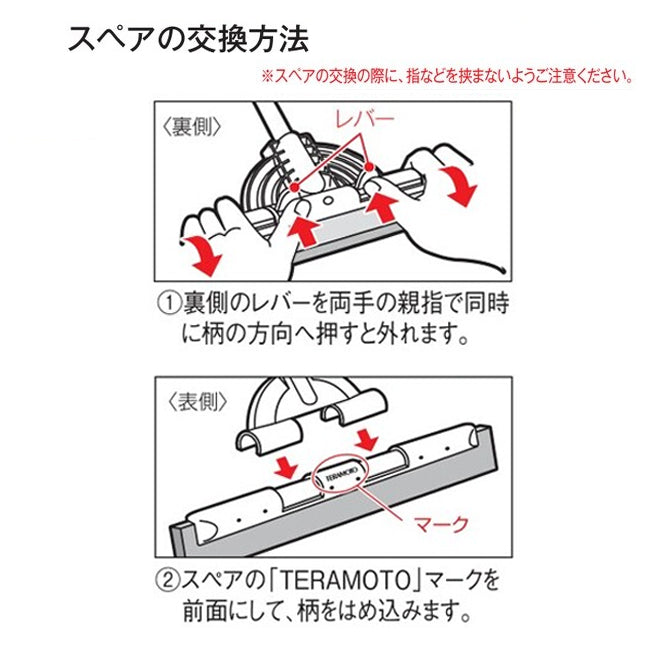 スペアの交換方法

※スペアの交換の際に、指などを挟まないようご注意ください。

〈裏側〉

レバー

①裏側のレバーを両手の親指で同時に柄の方向へ押すと外れます。

〈表側〉

TERAMOTO

マーク

②スペアの「TERAMOTO」マークを前面にして、柄をはめ込みます。